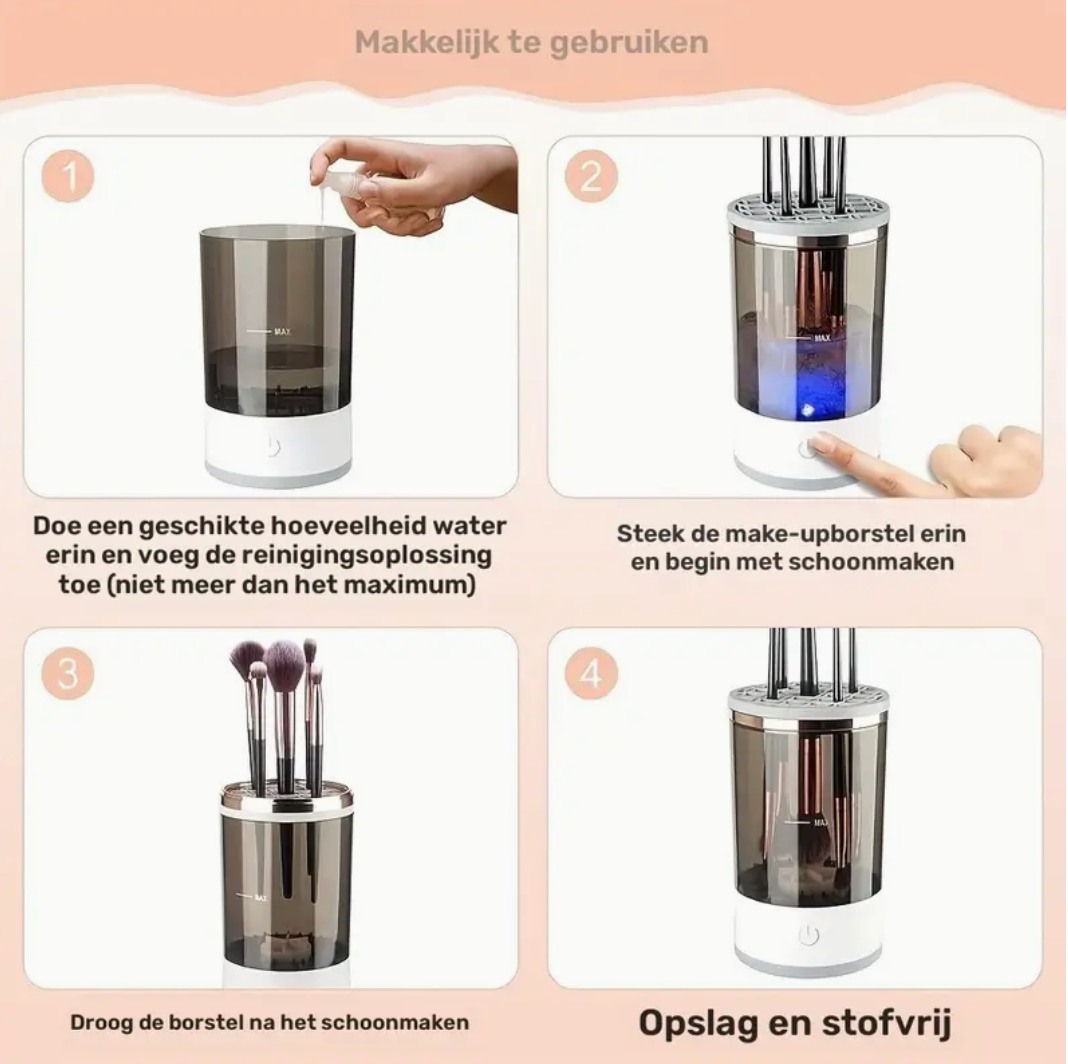 Makkelijk te gebruiken

1

MAX

Doe een geschikte hoeveelheid water erin en voeg de reinigingsoplossing toe (niet meer dan het maximum)

2

MAX

Steek de make-upborstel erin en begin met schoonmaken

3

MAX

Droog de borstel na het schoonmaken

4

MAX

Opslag en stofvrij